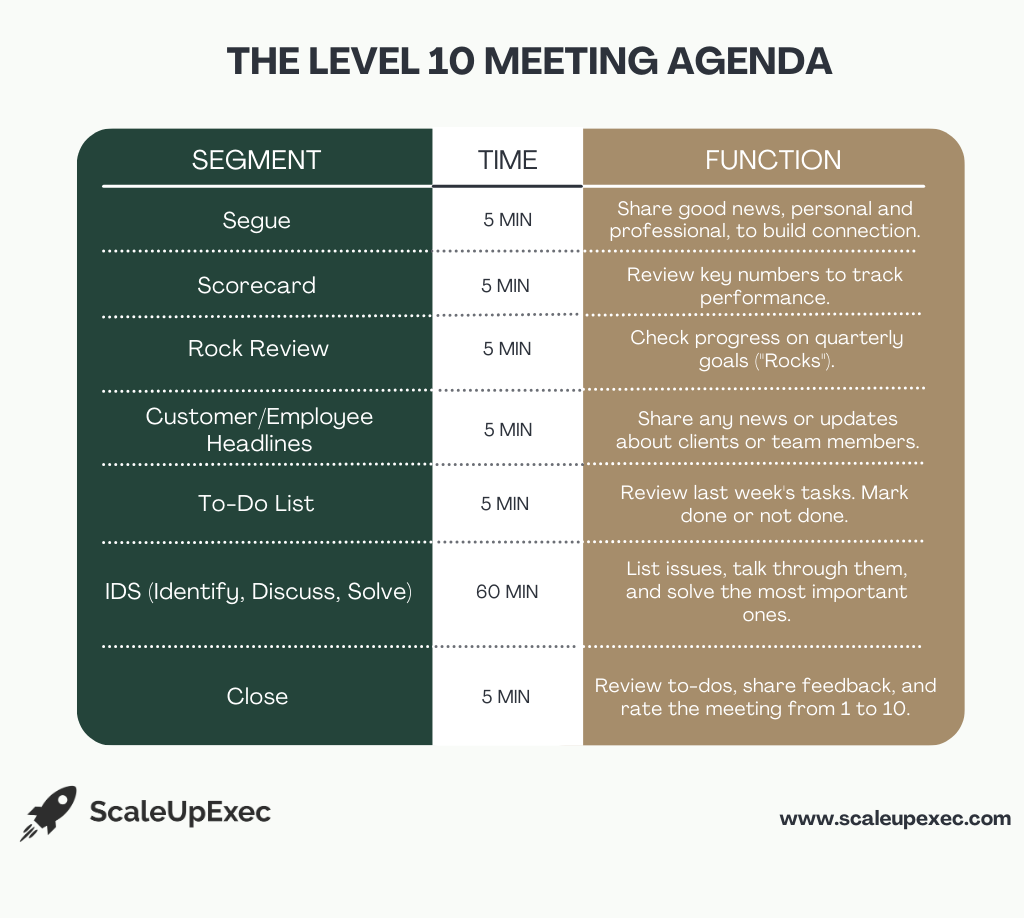 THE LEVEL 10 MEETING AGENDA

| SEGMENT | TIME | FUNCTION |
|---|---|---|
| Segue | 5 MIN | Share good news, personal and professional, to build connection. |
| Scorecard | 5 MIN | Review key numbers to track performance. |
| Rock Review | 5 MIN | Check progress on quarterly goals ("Rocks"). |
| Customer/Employee Headlines | 5 MIN | Share any news or updates about clients or team members. |
| To-Do List | 5 MIN | Review last week's tasks. Mark done or not done. |
| IDS (Identify, Discuss, Solve) | 60 MIN | List issues, talk through them, and solve the most important ones. |
| Close | 5 MIN | Review to-dos, share feedback, and rate the meeting from 1 to 10. |

ScaleUpExec

www.scaleupexec.com